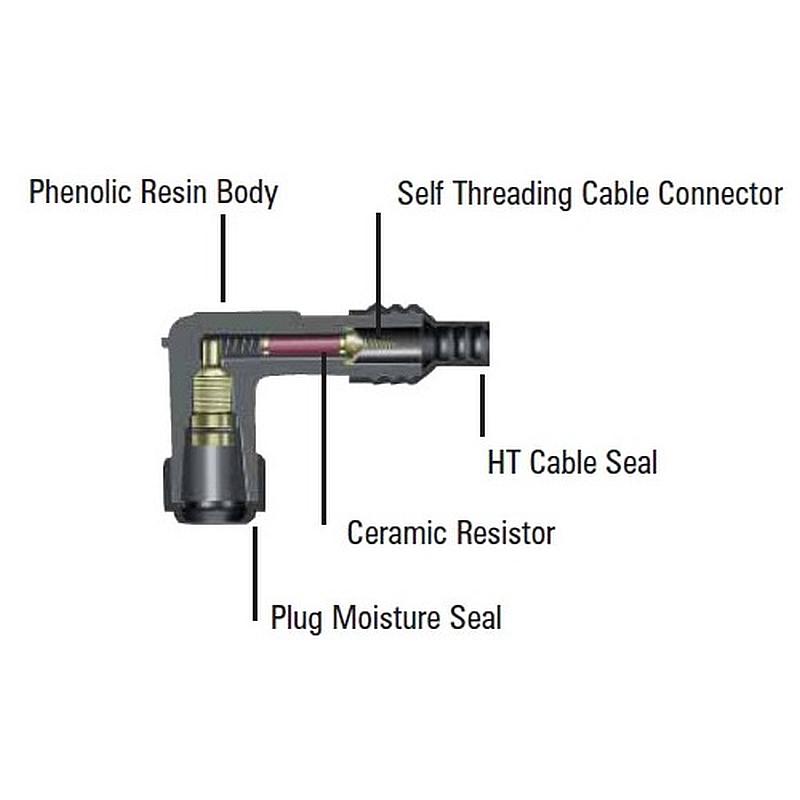 Phenolic Resin Body

Self Threading Cable Connector

HT Cable Seal

Ceramic Resistor

Plug Moisture Seal